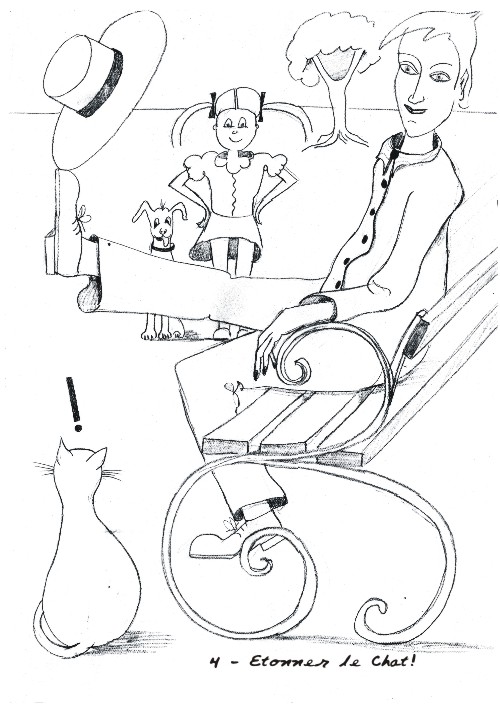 !

4 - Etonner le Chat!